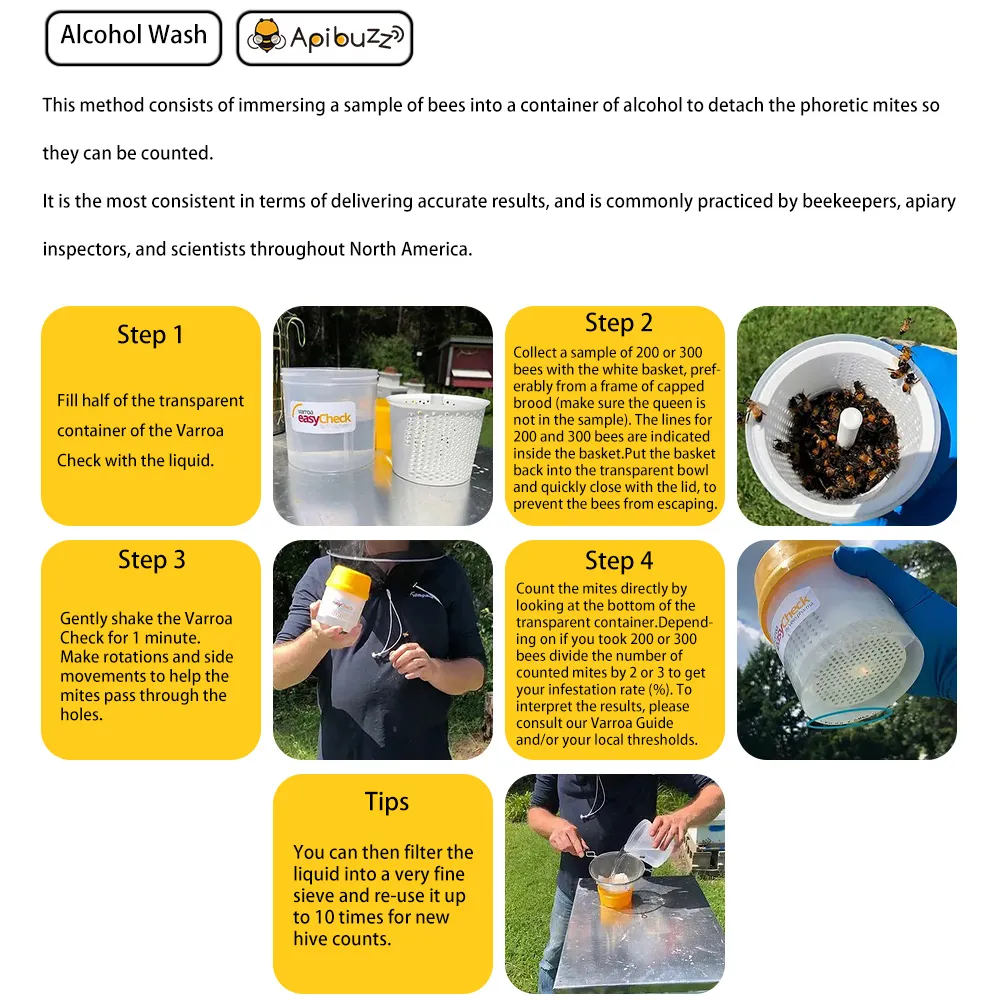 Alcohol Wash

Apibuzz

This method consists of immersing a sample of bees into a container of alcohol to detach the phoretic mites so they can be counted.

It is the most consistent in terms of delivering accurate results, and is commonly practiced by beekeepers, apiary inspectors, and scientists throughout North America.

Step 1

Fill half of the transparent container of the Varroa Check with the liquid.

Varroa easyCheck

Step 2

Collect a sample of 200 or 300 bees with the white basket, preferably from a frame of capped brood (make sure the queen is not in the sample). The lines for 200 and 300 bees are indicated inside the basket.Put the basket back into the transparent bowl and quickly close with the lid, to prevent the bees from escaping.

Step 3

Gently shake the Varroa Check for 1 minute. Make rotations and side movements to help the mites pass through the holes.

Step 4

Count the mites directly by looking at the bottom of the transparent container.Depending on if you took 200 or 300 bees divide the number of counted mites by 2 or 3 to get your infestation rate (%). To interpret the results, please consult our Varroa Guide and/or your local thresholds.

easyCheck

Tips

You can then filter the liquid into a very fine sieve and re-use it up to 10 times for new hive counts.