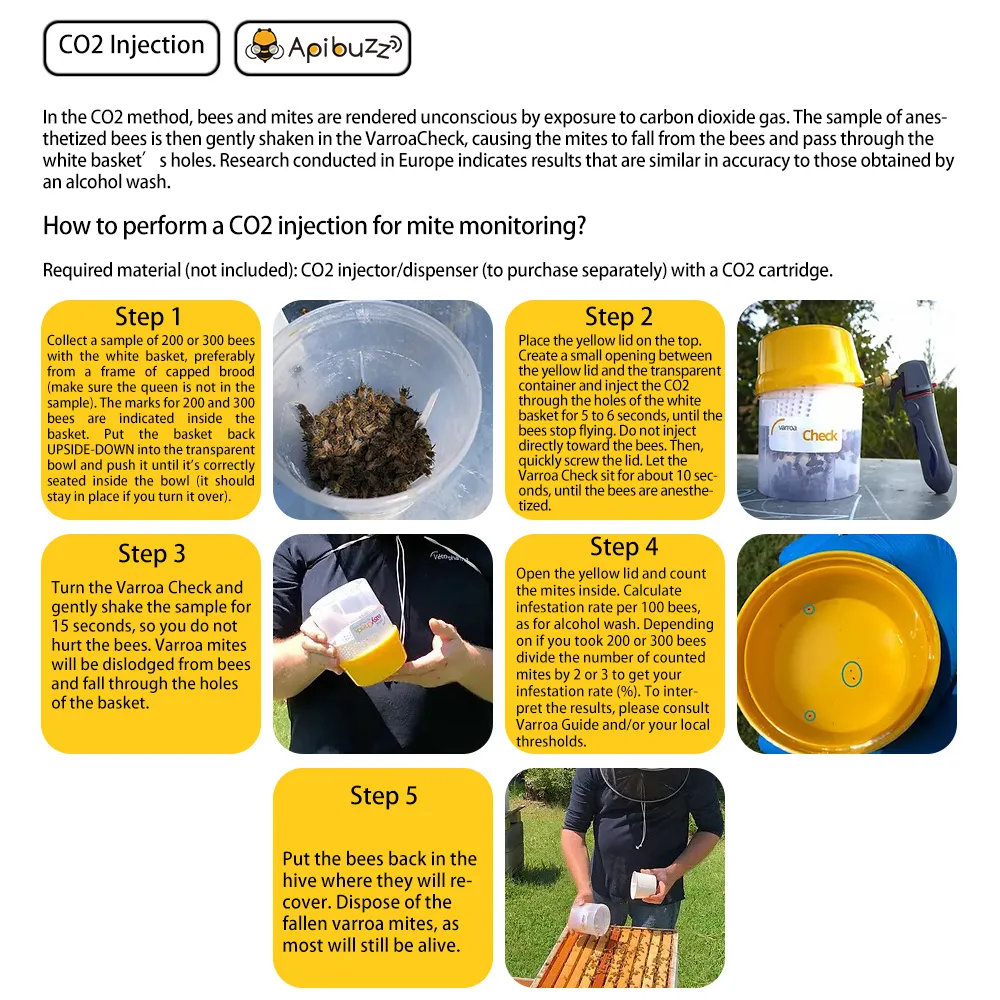 CO2 Injection

Apibuzz

In the CO2 method, bees and mites are rendered unconscious by exposure to carbon dioxide gas. The sample of anesthetized bees is then gently shaken in the VarroaCheck, causing the mites to fall from the bees and pass through the white basket′ s holes. Research conducted in Europe indicates results that are similar in accuracy to those obtained by an alcohol wash.

How to perform a CO2 injection for mite monitoring?

Required material (not included): CO2 injector/dispenser (to purchase separately) with a CO2 cartridge.

Step 1

Collect a sample of 200 or 300 bees with the white basket, preferably from a frame of capped brood (make sure the queen is not in the sample). The marks for 200 and 300 bees are indicated inside the basket. Put the basket back UPSIDE-DOWN into the transparent bowl and push it until it's correctly seated inside the bowl (it should stay in place if you turn it over).

Step 2

Place the yellow lid on the top. Create a small opening between the yellow lid and the transparent container and inject the CO2 through the holes of the white basket for 5 to 6 seconds, until the bees stop flying. Do not inject directly toward the bees. Then, quickly screw the lid. Let the Varroa Check sit for about 10 seconds, until the bees are anesthetized.

Varroa Check

Step 3

Turn the Varroa Check and gently shake the sample for 15 seconds, so you do not hurt the bees. Varroa mites will be dislodged from bees and fall through the holes of the basket.

Step 4

Open the yellow lid and count the mites inside. Calculate infestation rate per 100 bees, as for alcohol wash. Depending on if you took 200 or 300 bees divide the number of counted mites by 2 or 3 to get your infestation rate (%). To interpret the results, please consult Varroa Guide and/or your local thresholds.

Step 5

Put the bees back in the hive where they will recover. Dispose of the fallen varroa mites, as most will still be alive.