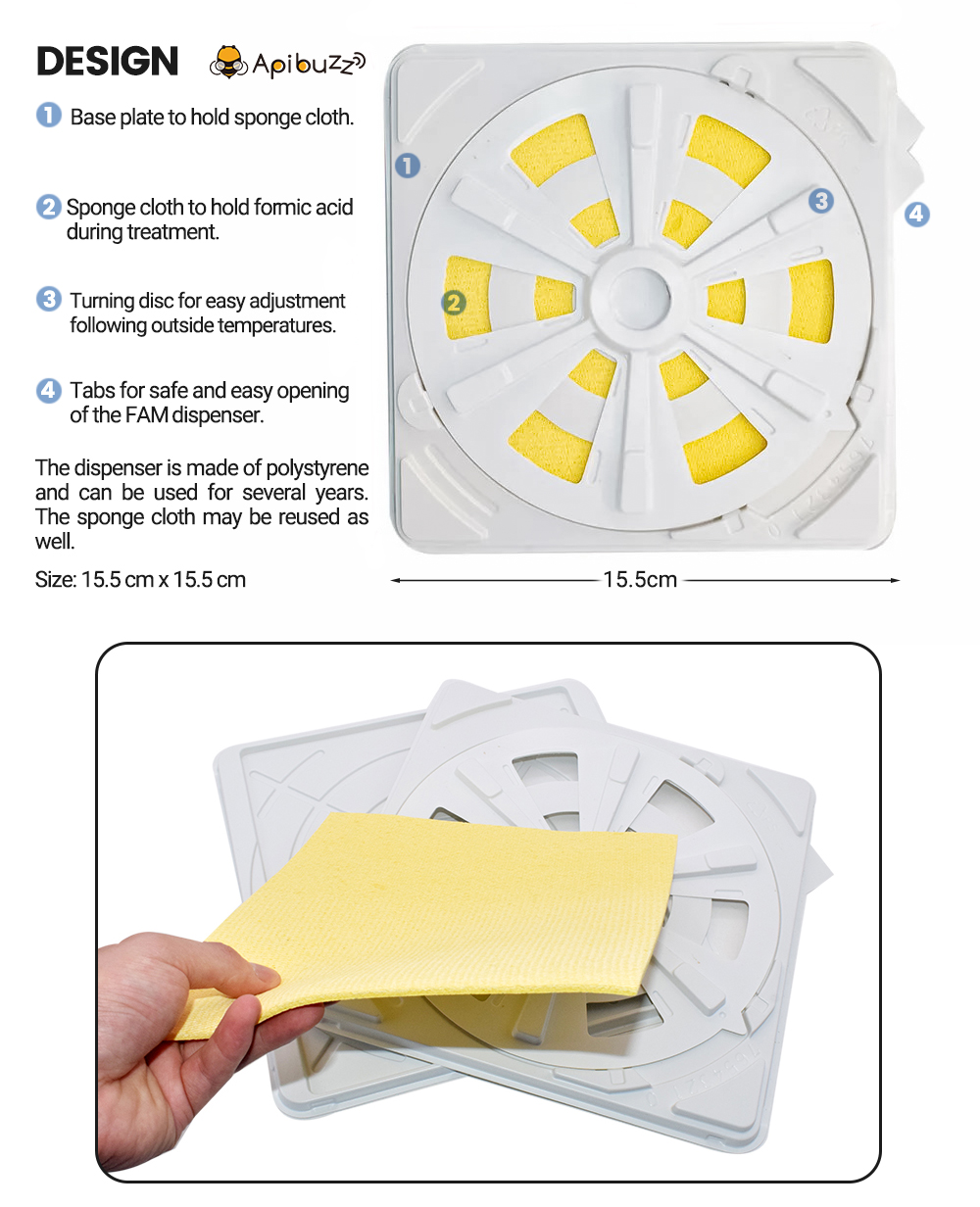 DESIGN Apibuzz

1 Base plate to hold sponge cloth.

2 Sponge cloth to hold formic acid during treatment.

3 Turning disc for easy adjustment following outside temperatures.

4 Tabs for safe and easy opening of the FAM dispenser.

The dispenser is made of polystyrene and can be used for several years. The sponge cloth may be reused as well.

Size: 15.5 cm x 15.5 cm

1

2

3

4

15.5cm